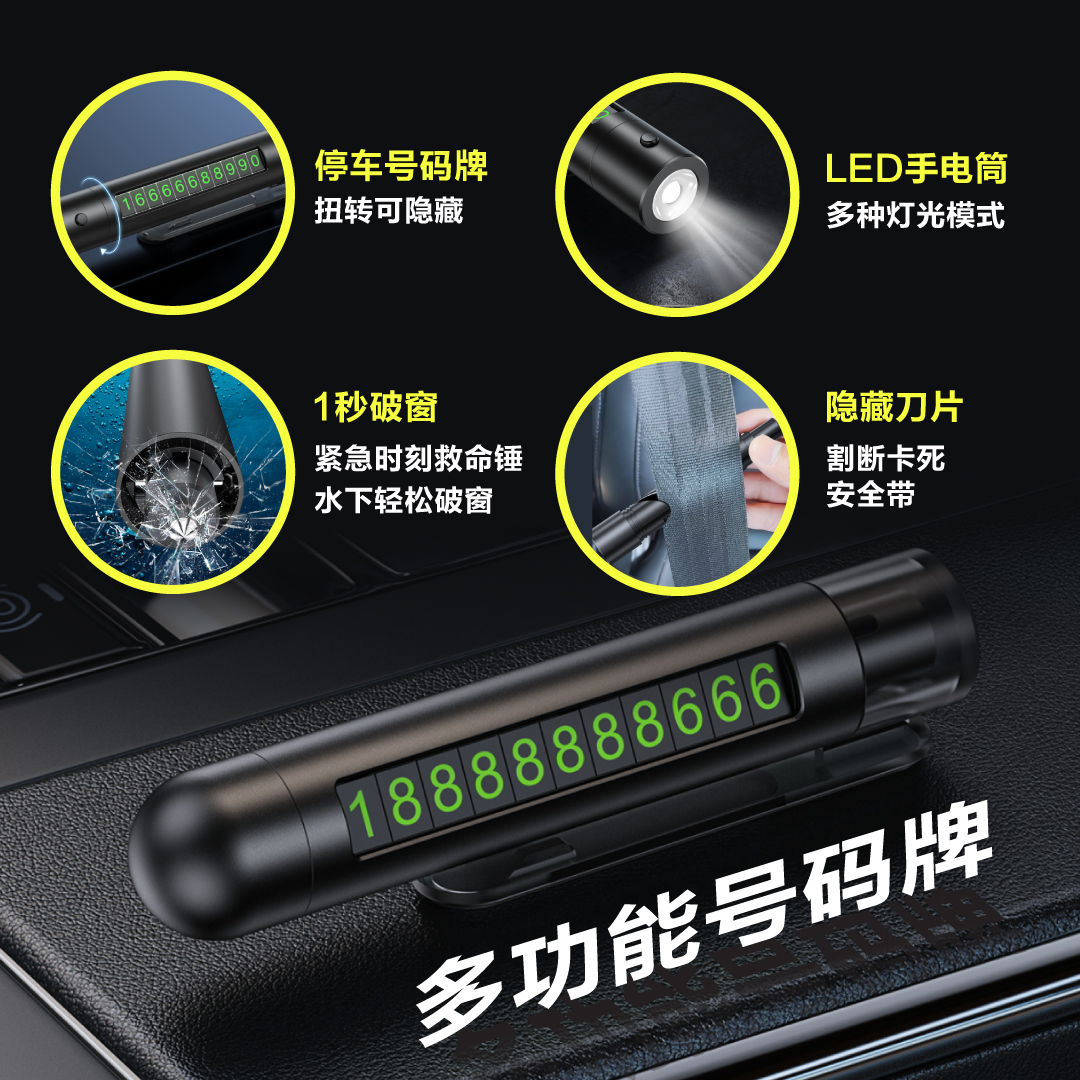 16666688990

停车号码牌
扭转可隐藏

LED手电筒
多种灯光模式

1秒破窗
紧急时刻救命锤
水下轻松破窗

隐藏刀片
割断卡死
安全带

18888888666

多功能号码牌